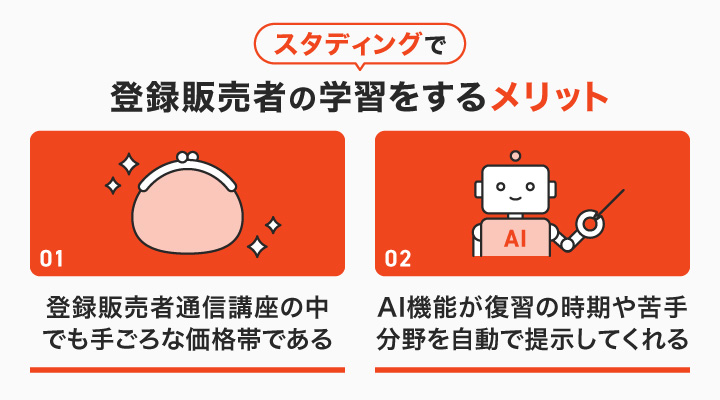 スタディングで
登録販売者の学習をするメリット

01
登録販売者通信講座の中でも手ごろな価格帯である

AI
02
AI機能が復習の時期や苦手分野を自動で提示してくれる