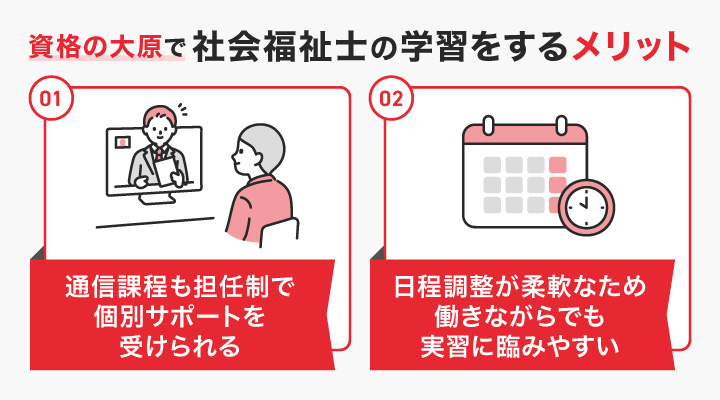 資格の大原で社会福祉士の学習をするメリット

01

通信課程も担任制で個別サポートを受けられる

02

日程調整が柔軟なため働きながらでも実習に臨みやすい